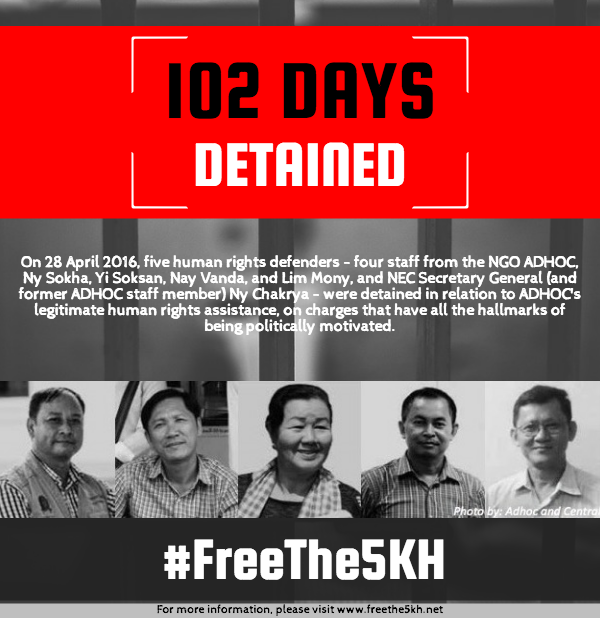 102 DAYS
DETAINED

On 28 April 2016, five human rights defenders - four staff from the NGO ADHOC, Ny Sokha, Yi Soksan, Nay Vanda, and Lim Mony, and NEC Secretary General (and former ADHOC staff member) Ny Chakrya - were detained in relation to ADHOC's legitimate human rights assistance, on charges that have all the hallmarks of being politically motivated.

Photo by: Adhoc and Central

#FreeThe5KH

For more information, please visit www.freethe5kh.net